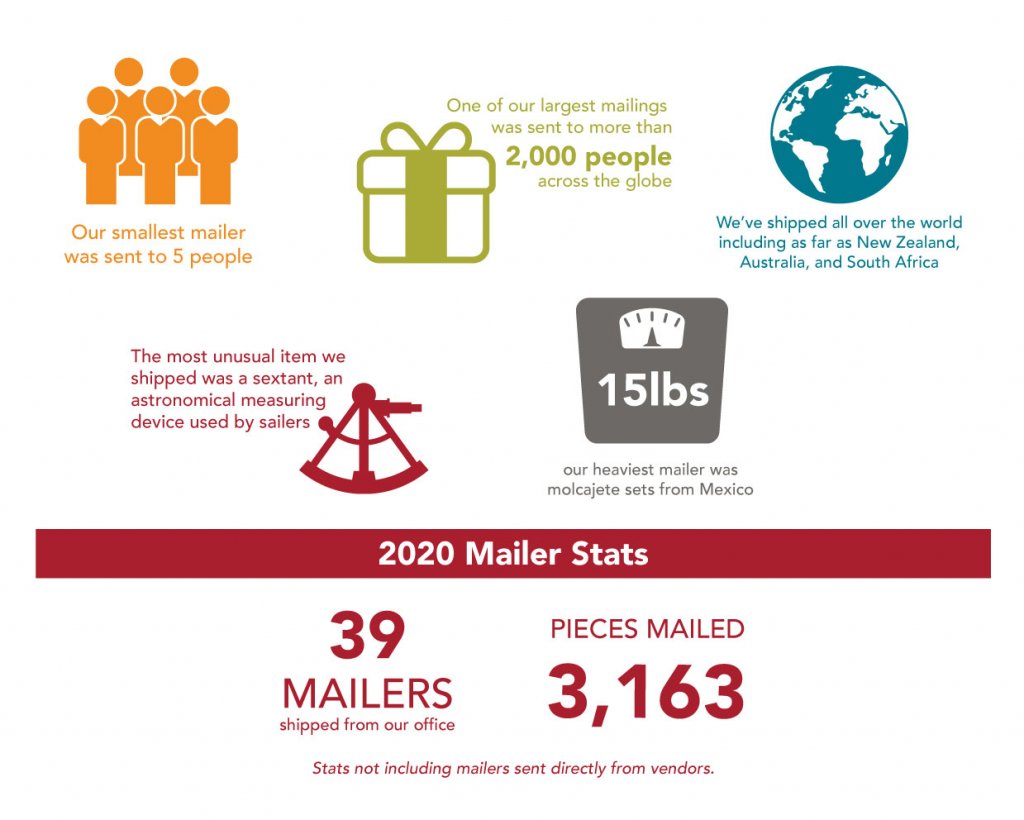 Our smallest mailer was sent to 5 people

One of our largest mailings was sent to more than
2,000 people
across the globe

We've shipped all over the world including as far as New Zealand, Australia, and South Africa

The most unusual item we shipped was a sextant, an astronomical measuring device used by sailers

15lbs

our heaviest mailer was molcajete sets from Mexico

2020 Mailer Stats

39
MAILERS
shipped from our office

PIECES MAILED
3,163

Stats not including mailers sent directly from vendors.